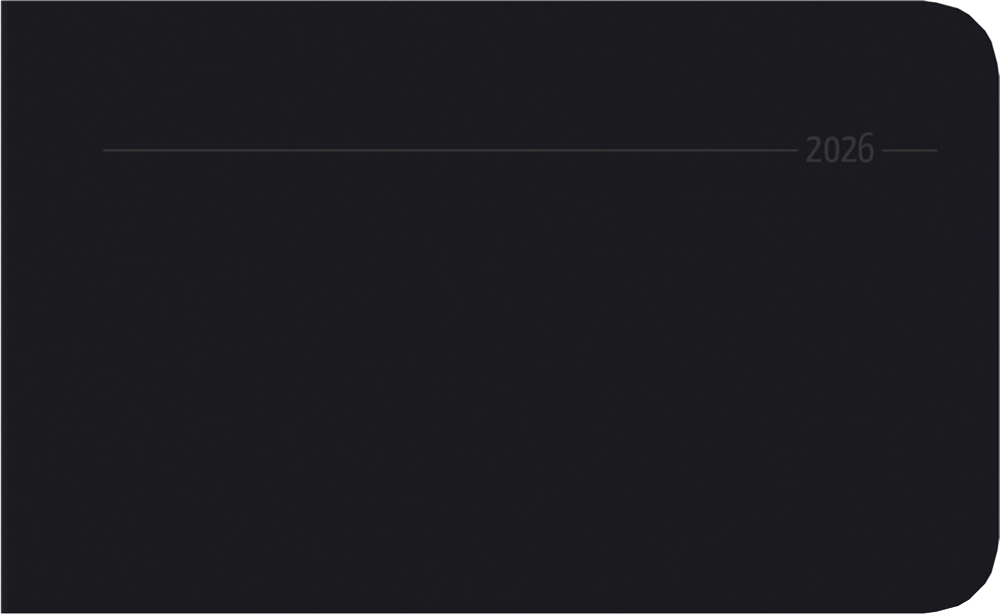 2026